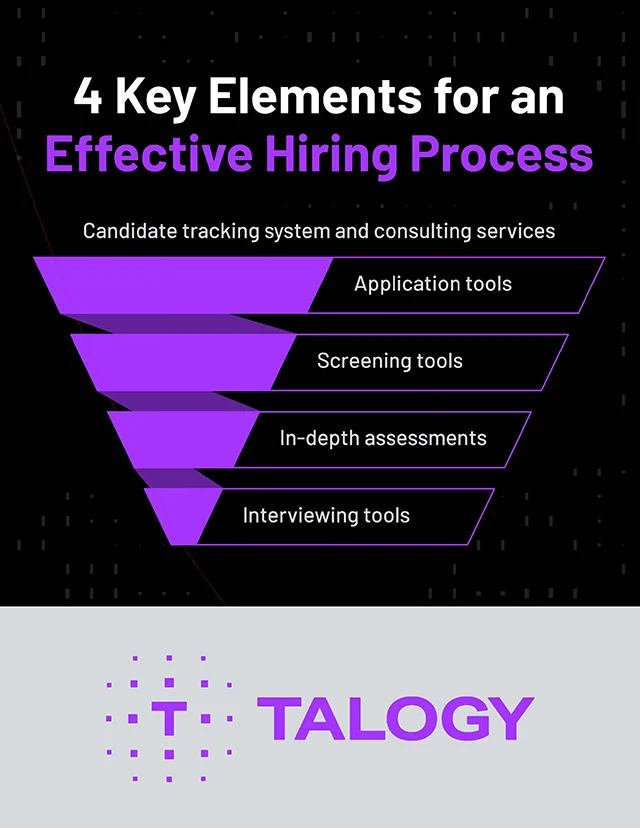 4 Key Elements for an Effective Hiring Process

Candidate tracking system and consulting services

Application tools

Screening tools

In-depth assessments

Interviewing tools

T

TALOGY