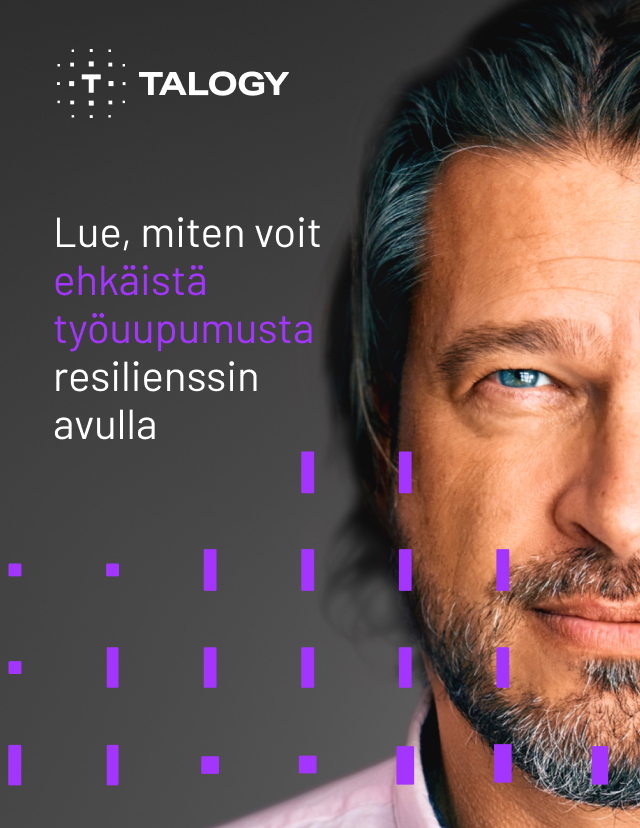 T TALOGY

Lue, miten voit ehkäistä työuupumusta resilienssin avulla